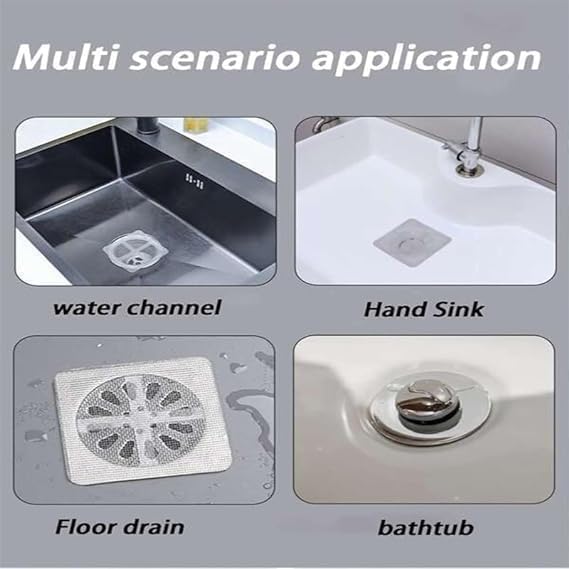 Multi scenario application

water channel

Hand Sink

Floor drain

bathtub