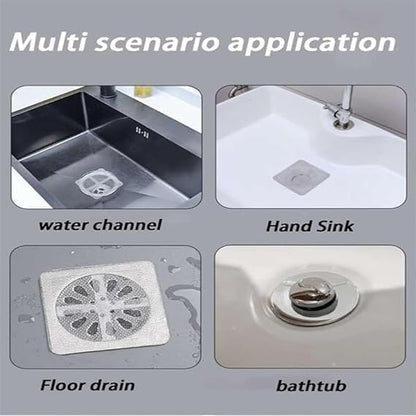 Multi scenario application

water channel

Hand Sink

Floor drain

bathtub