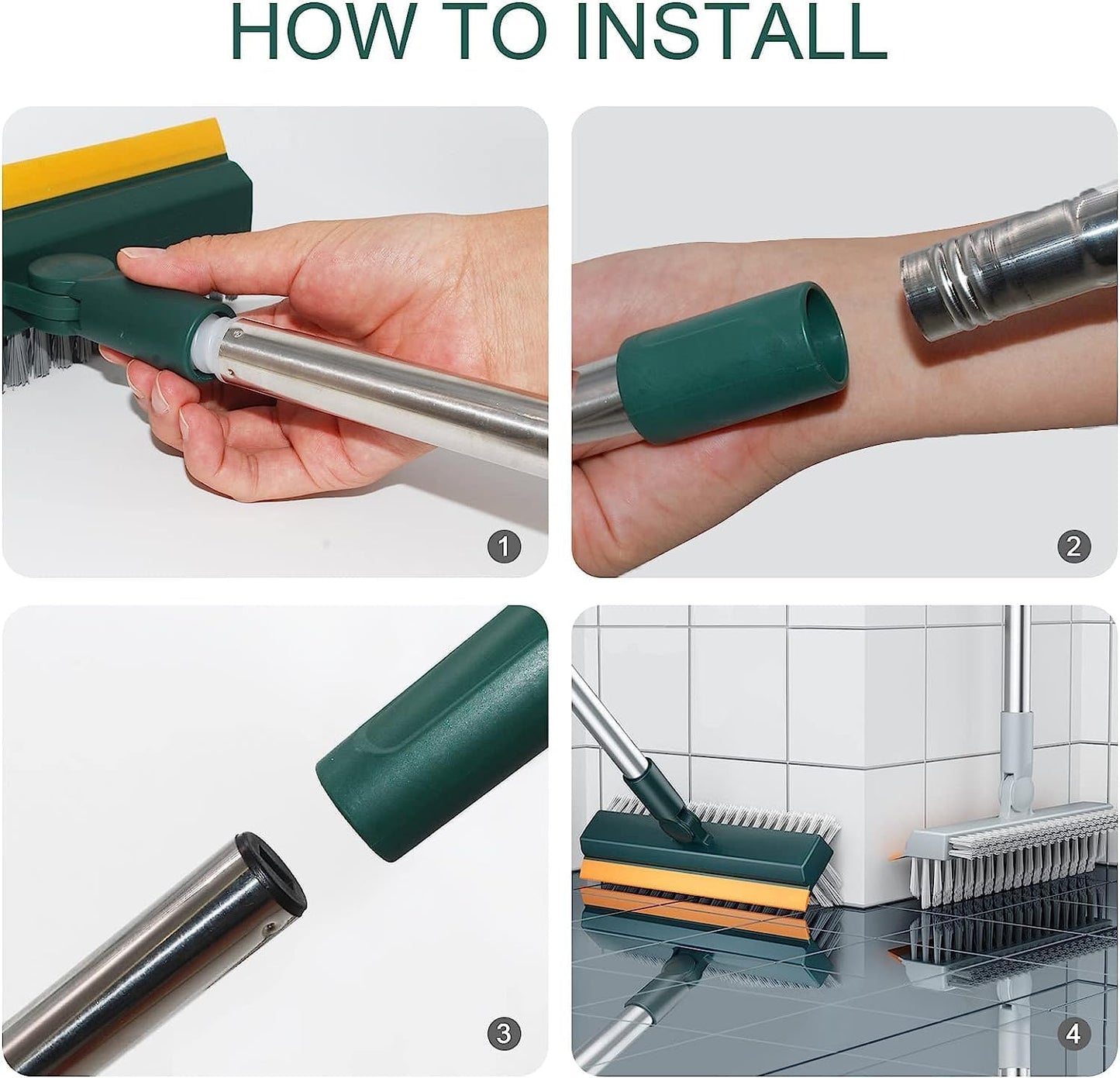 HOW TO INSTALL

1

2

3

4