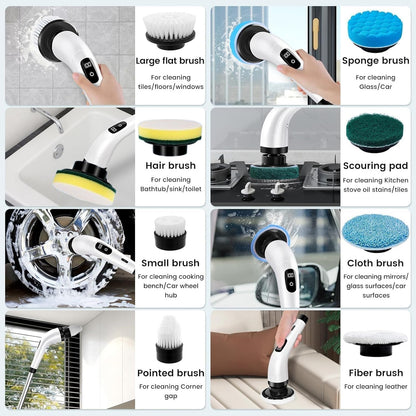 Large flat brush
For cleaning tiles/floors/windows

Sponge brush
For cleaning Glass/Car

Hair brush
For cleaning Bathtub/sink/toilet

Scouring pad
For cleaning Kitchen stove oil stains/tiles

Small brush
For cleaning cooking bench/Car wheel hub

Cloth brush
For cleaning mirrors/ glass surfaces/car surfaces

Pointed brush
For cleaning Corner gap

Fiber brush
For cleaning leather